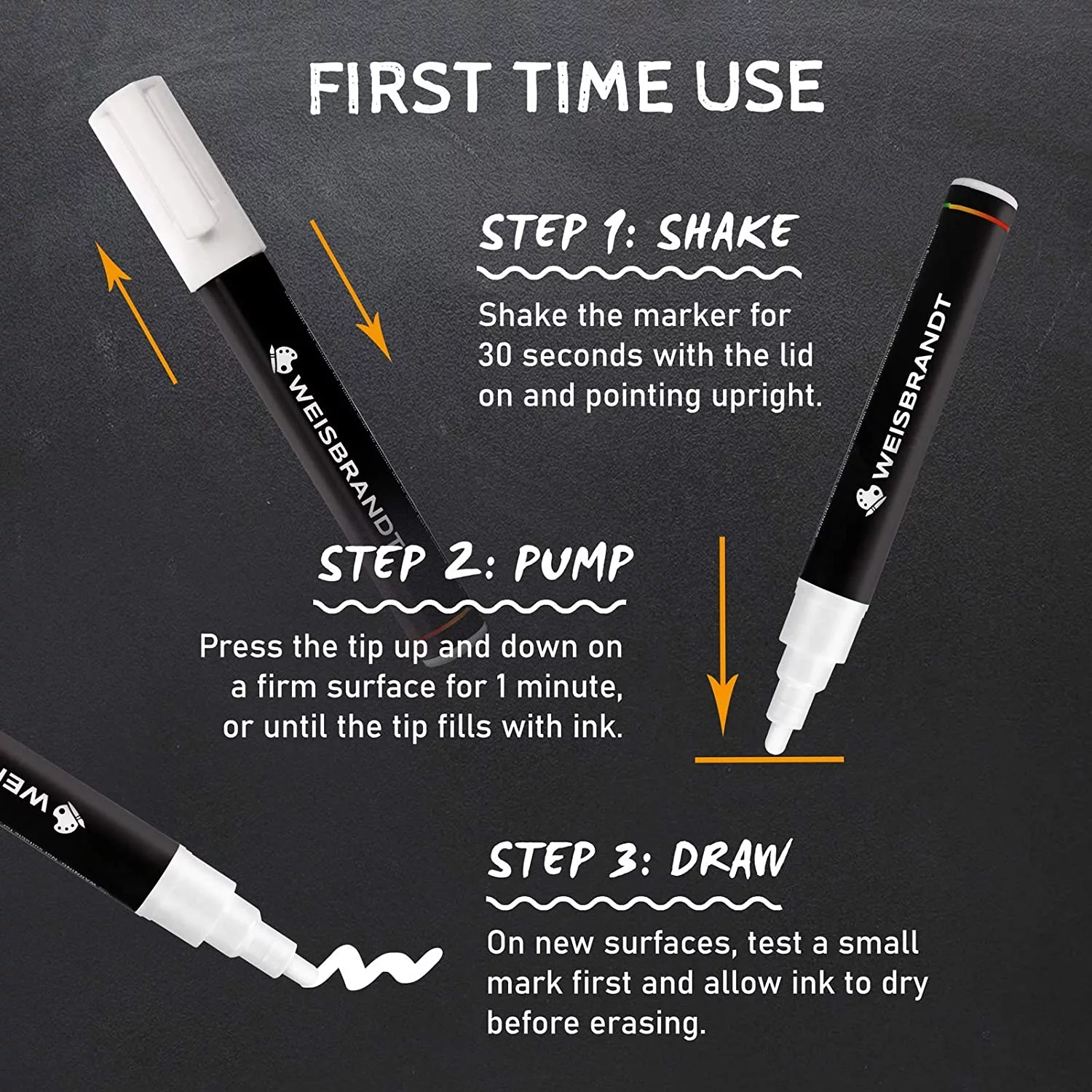 FIRST TIME USE

STEP 1: SHAKE

Shake the marker for 30 seconds with the lid on and pointing upright.

WEISBRANDT

WEISBRANDT

STEP 2: PUMP

Press the tip up and down on a firm surface for 1 minute, or until the tip fills with ink.

WEI

STEP 3: DRAW

On new surfaces, test a small mark first and allow ink to dry before erasing.